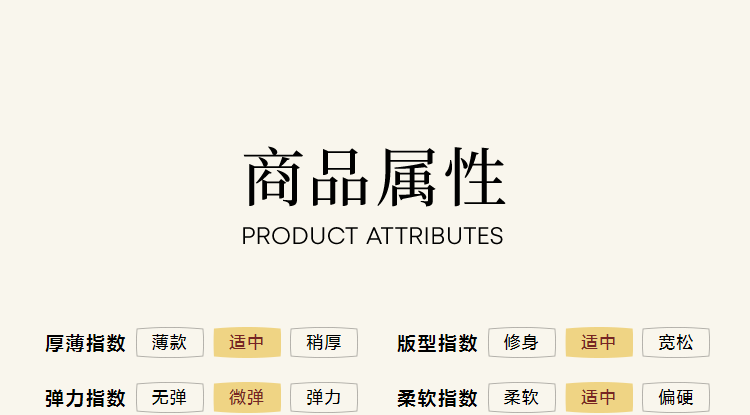 商品属性
PRODUCT ATTRIBUTES

厚薄指数 薄款 适中 稍厚

弹力指数 无弹 微弹 弹力

版型指数 修身 适中 宽松

柔软指数 柔软 适中 偏硬